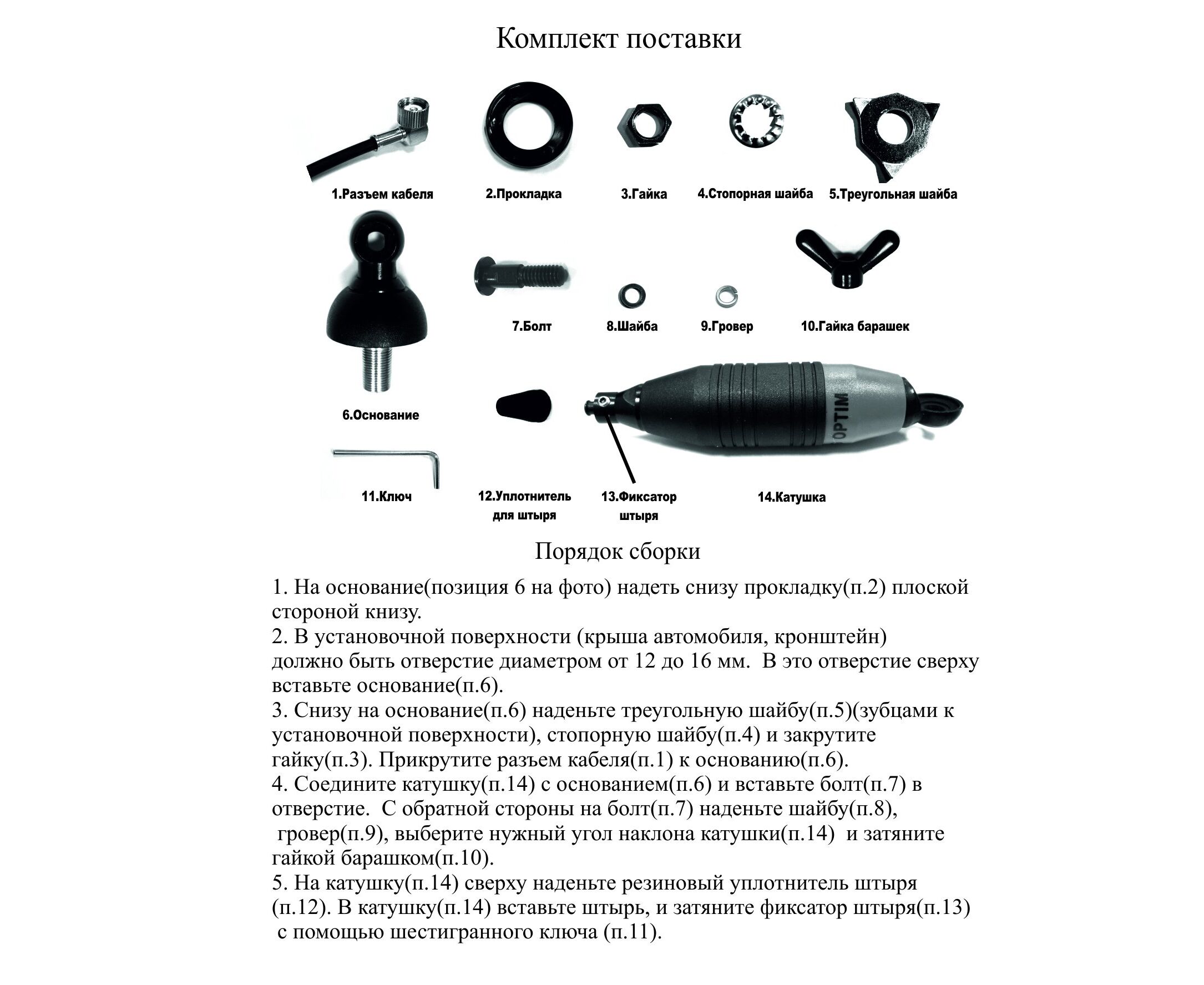 Комплект поставки

1.Разъем кабеля
2.Прокладка
3.Гайка
4.Стопорная шайба
5.Треугольная шайба

6.Основание
7.Болт
8.Шайба
9.Гровер
10.Гайка барашек

OPTIM

11.Ключ
12.Уплотнитель для штыря
13.Фиксатор штыря
14.Катушка

Порядок сборки

1. На основание(позиция 6 на фото) надеть снизу прокладку(п.2) плоской стороной книзу.
2. В установочной поверхности (крыша автомобиля, кронштейн) должно быть отверстие диаметром от 12 до 16 мм. В это отверстие сверху вставьте основание(п.6).
3. Снизу на основание(п.6) наденьте треугольную шайбу(п.5)(зубцами к установочной поверхности), стопорную шайбу(п.4) и закрутите гайку(п.3). Прикрутите разъем кабеля(п.1) к основанию(п.6).
4. Соедините катушку(п.14) с основанием(п.6) и вставьте болт(п.7) в отверстие. С обратной стороны на болт(п.7) наденьте шайбу(п.8), гровер(п.9), выберите нужный угол наклона катушки(п.14) и затяните гайкой барашком(п.10).
5. На катушку(п.14) сверху наденьте резиновый уплотнитель штыря (п.12). В катушку(п.14) вставьте штырь, и затяните фиксатор штыря(п.13) с помощью шестигранного ключа (п.11).