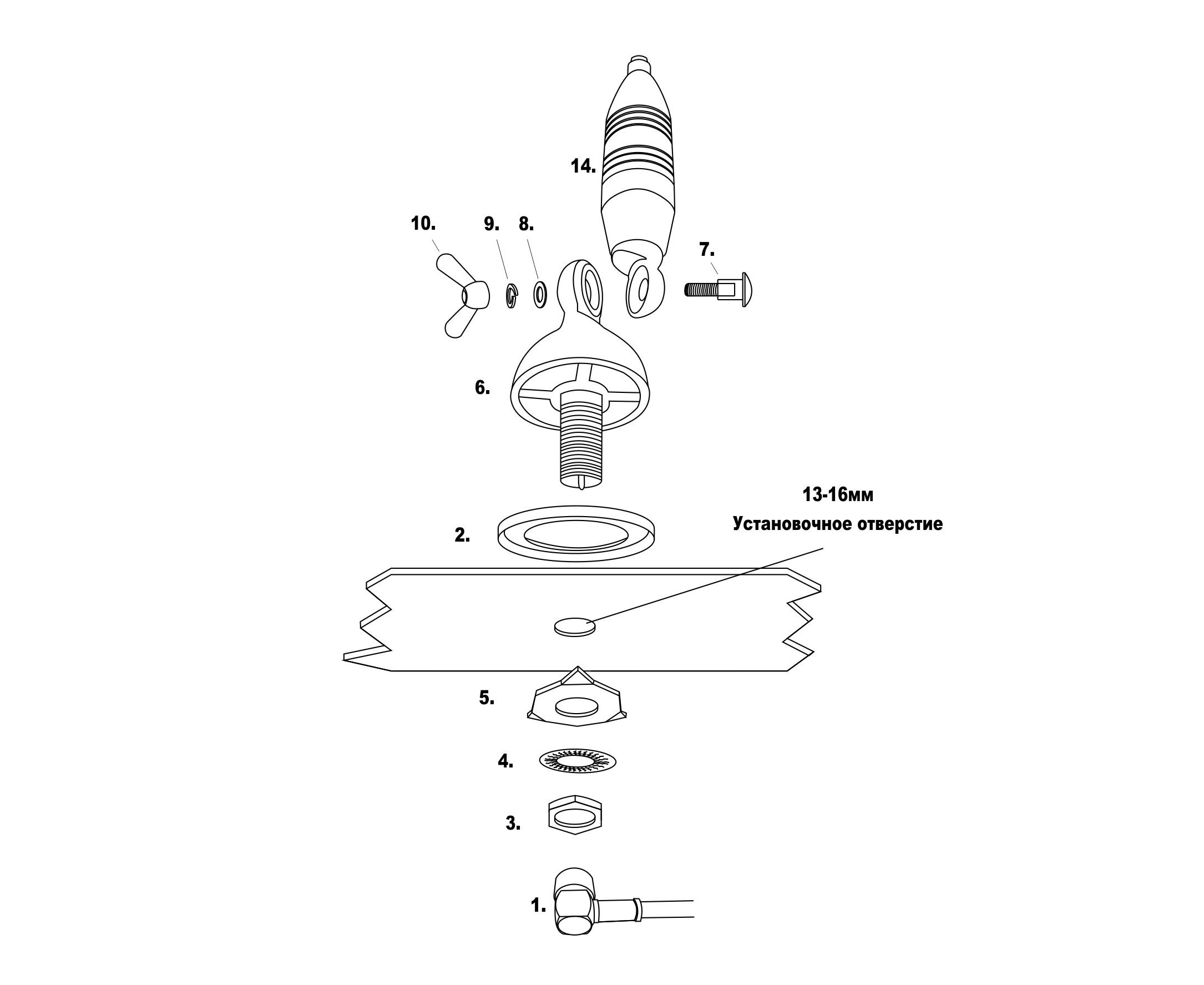 14.

10.

9.

8.

7.

6.

13-16мм
Установочное отверстие

2.

5.

4.

3.

1.